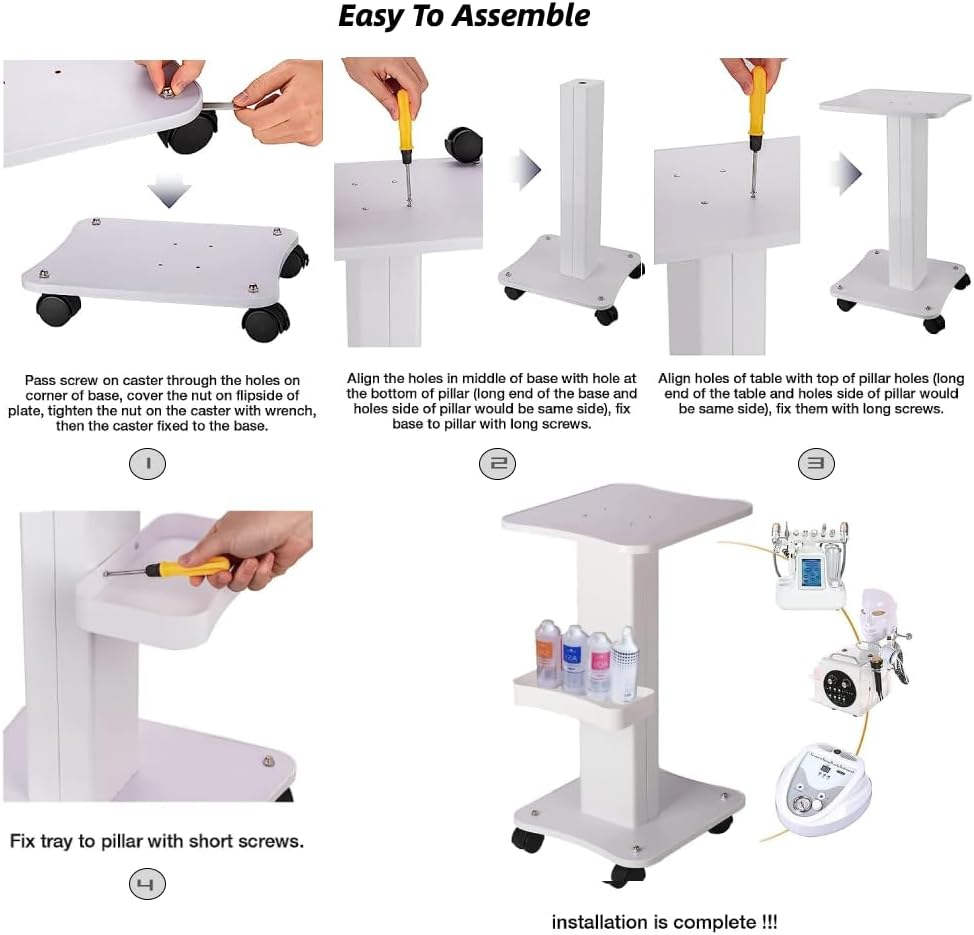 Easy To Assemble

Pass screw on caster through the holes on corner of base, cover the nut on flipside of plate, tighten the nut on the caster with wrench, then the caster fixed to the base.

1

Align the holes in middle of base with hole at the bottom of pillar (long end of the base and holes side of pillar would be same side), fix base to pillar with long screws.

2

Align holes of table with top of pillar holes (long end of the table and holes side of pillar would be same side), fix them with long screws.

3

Fix tray to pillar with short screws.

4

installation is complete !!!